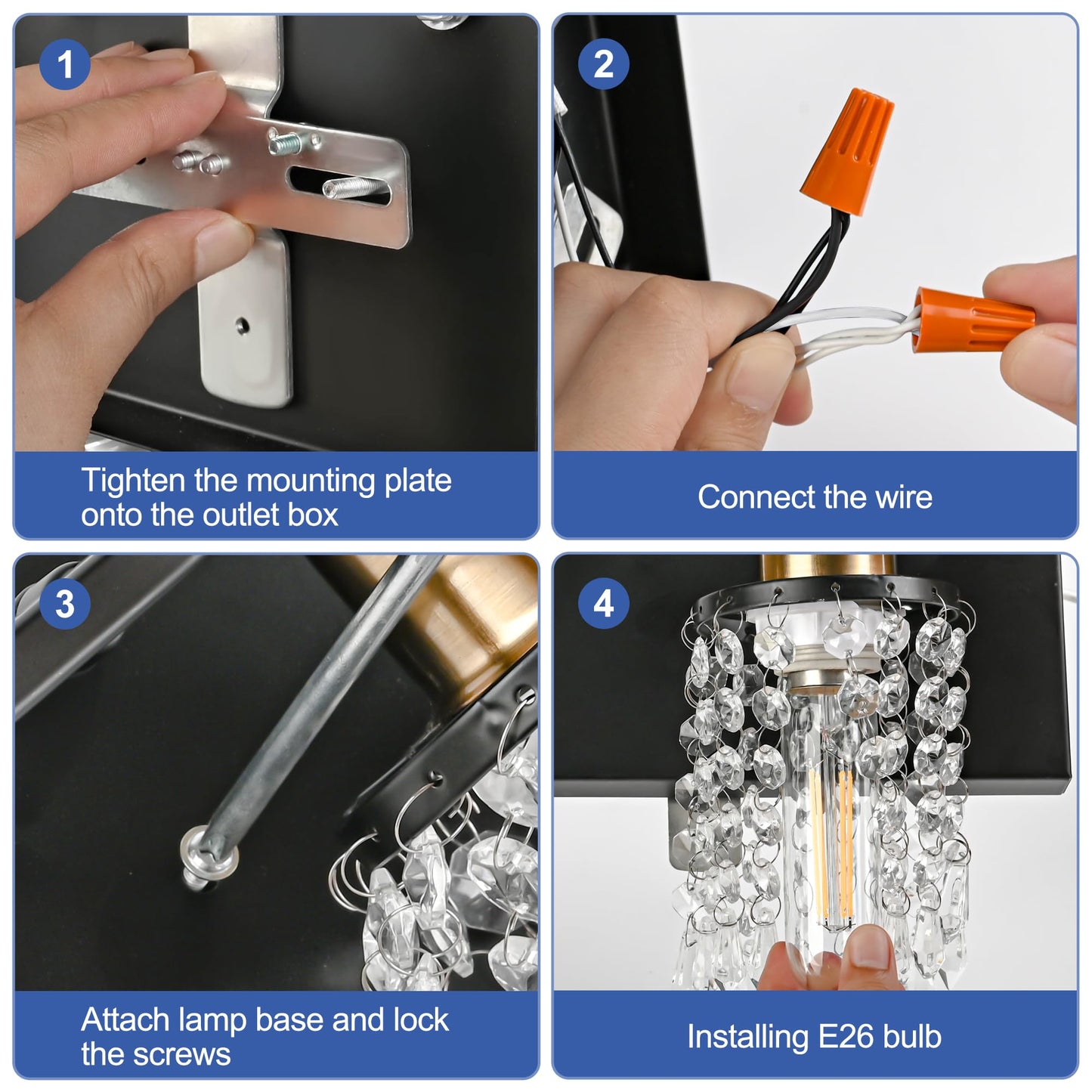 1

Tighten the mounting plate onto the outlet box

2

Connect the wire

3

Attach lamp base and lock the screws

4

Installing E26 bulb