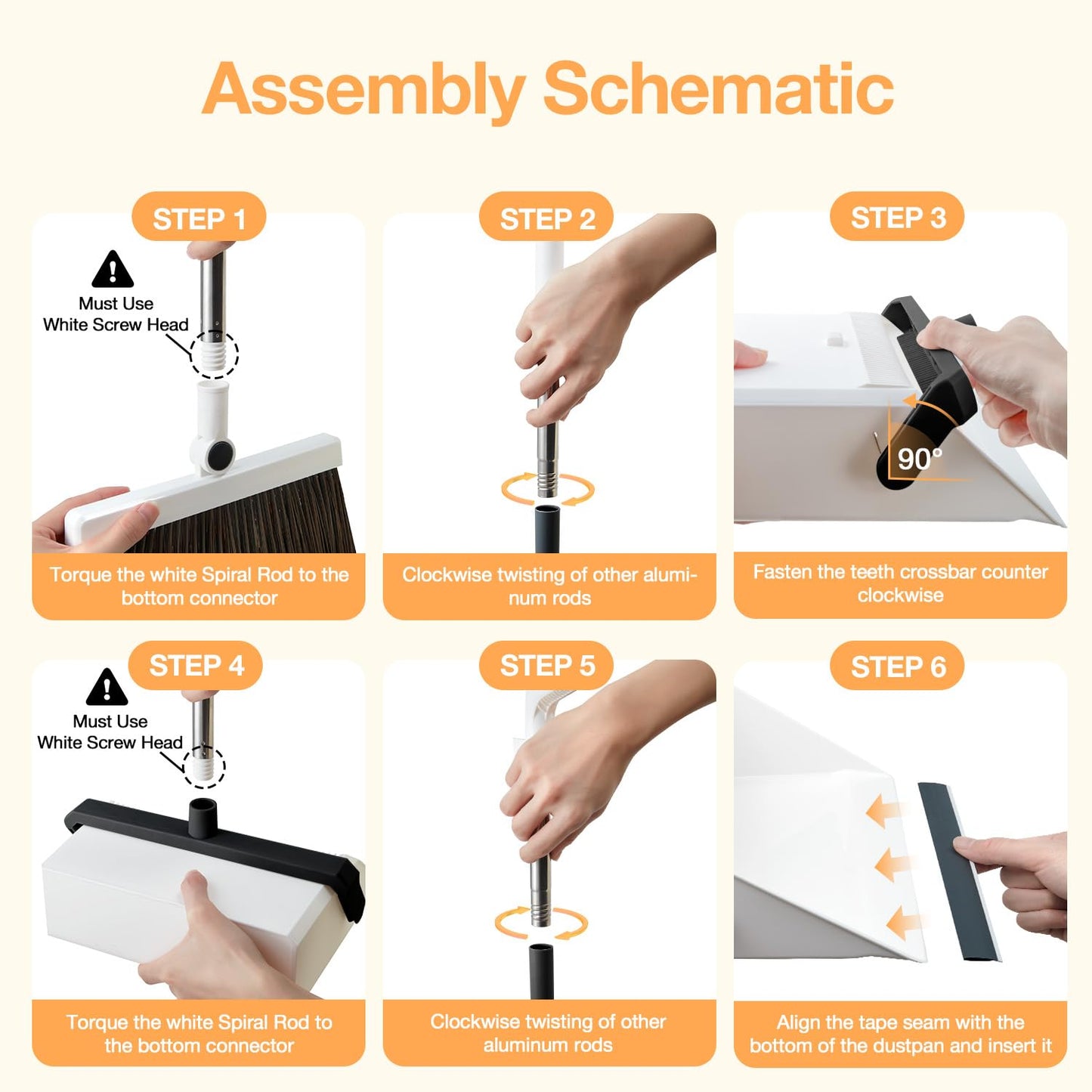 Assembly Schematic

STEP 1

Must Use White Screw Head

Torque the white Spiral Rod to the bottom connector

STEP 2

Clockwise twisting of other aluminum rods

STEP 3

90°

Fasten the teeth crossbar counter clockwise

STEP 4

Must Use White Screw Head

Torque the white Spiral Rod to the bottom connector

STEP 5

Clockwise twisting of other aluminum rods

STEP 6

Align the tape seam with the bottom of the dustpan and insert it