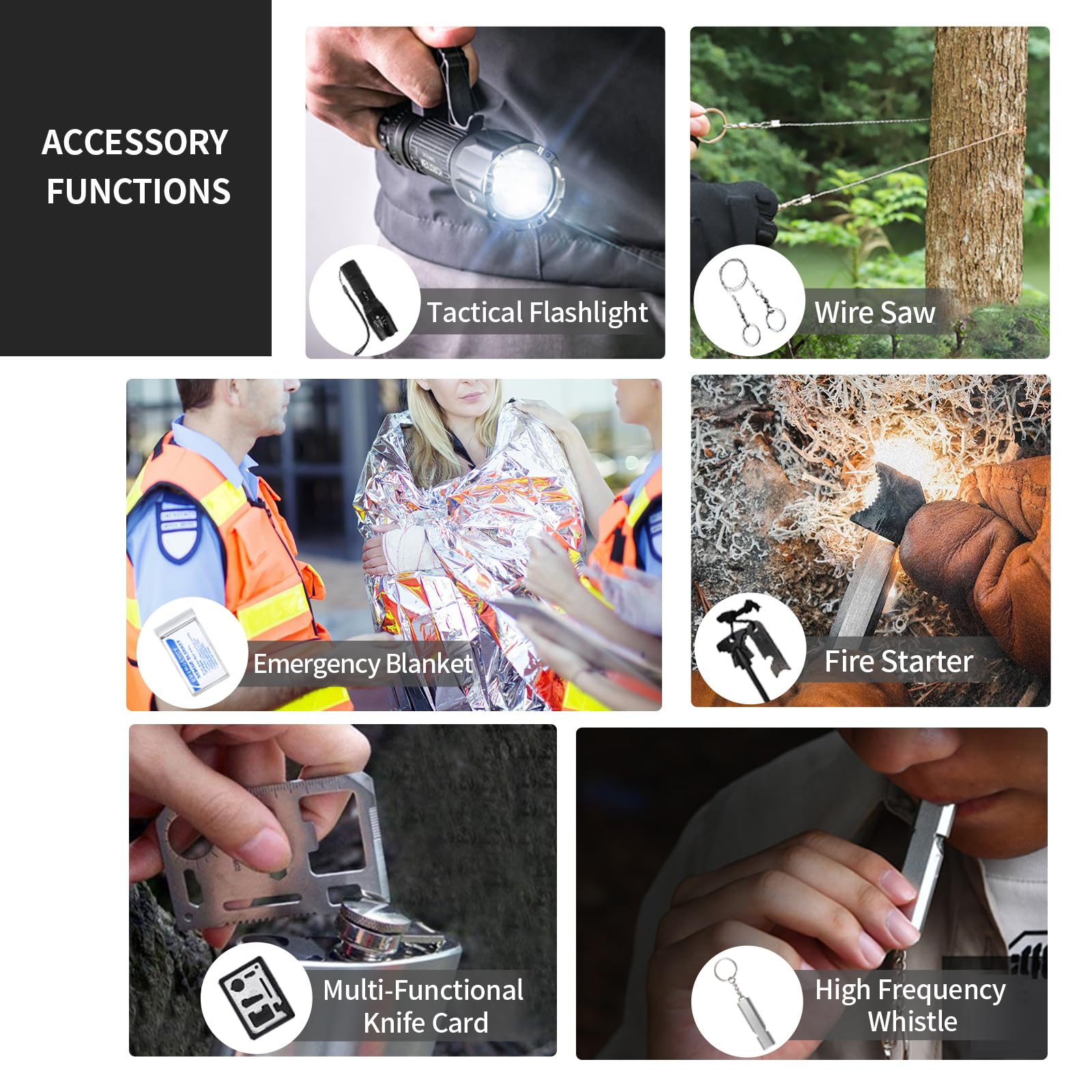 ACCESSORY FUNCTIONS

Tactical Flashlight

Wire Saw

Emergency Blanket

Fire Starter

Multi-Functional Knife Card

High Frequency Whistle