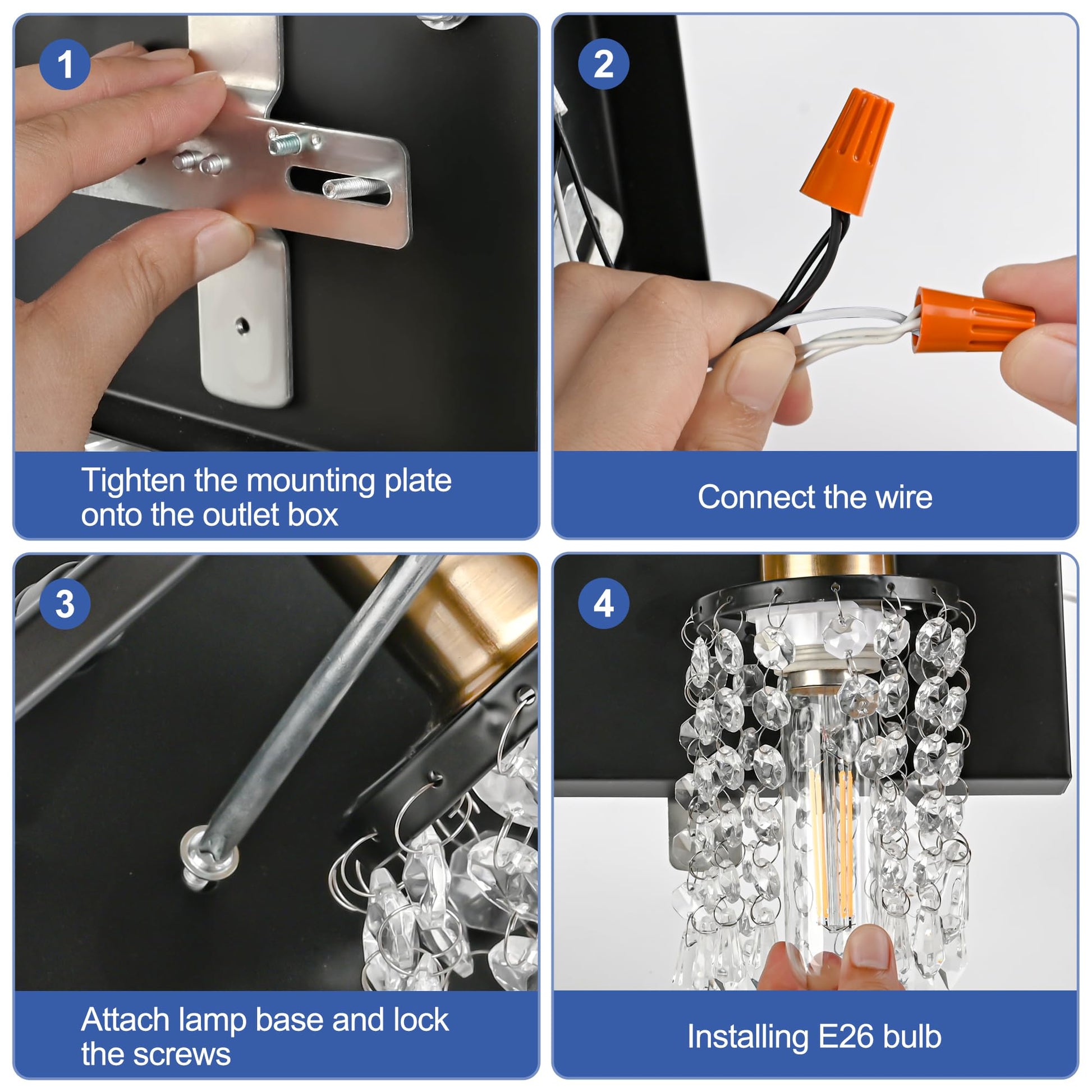 1
Tighten the mounting plate onto the outlet box

2
Connect the wire

3
Attach lamp base and lock the screws

4
Installing E26 bulb