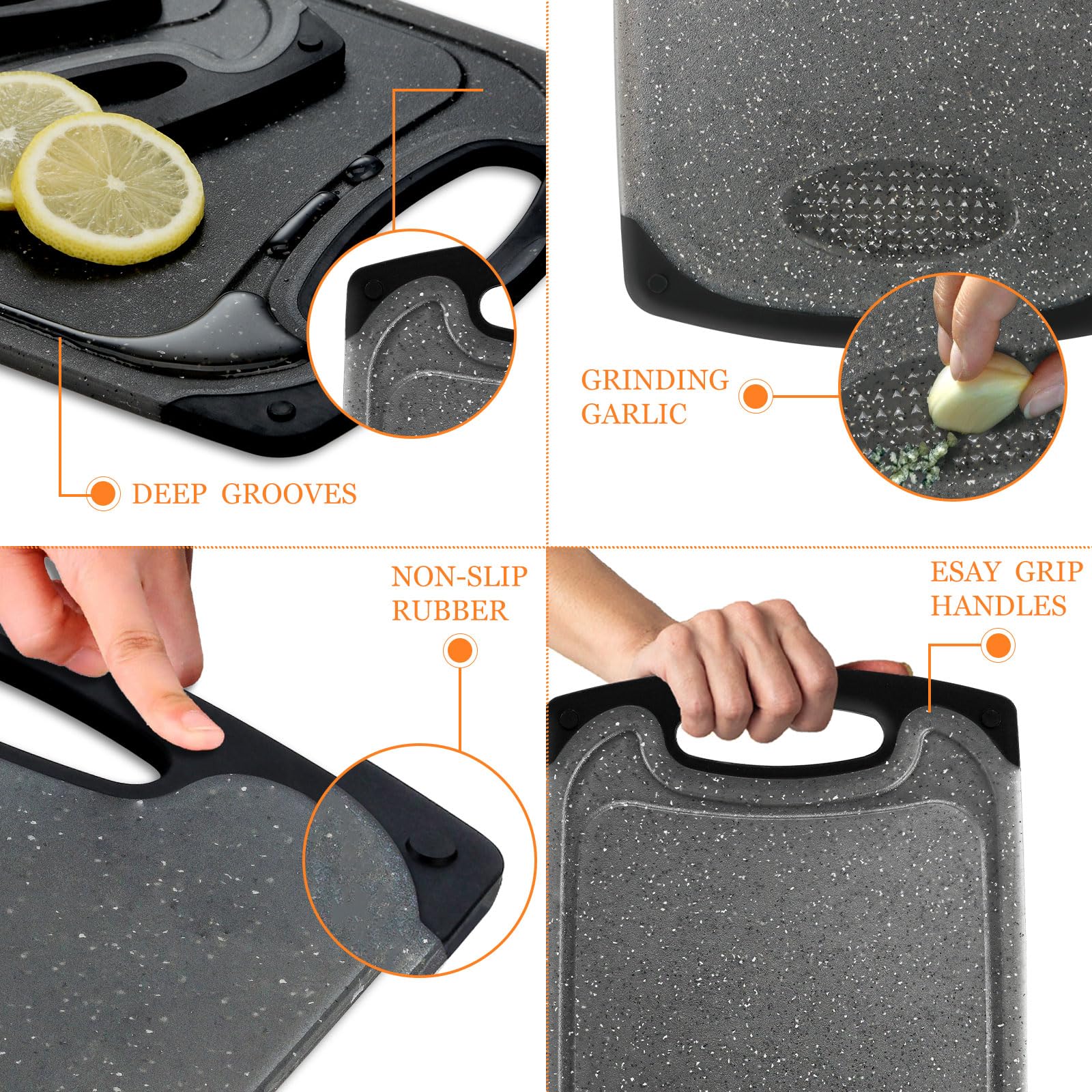 DEEP GROOVES

GRINDING GARLIC

NON-SLIP RUBBER

ESAY GRIP HANDLES