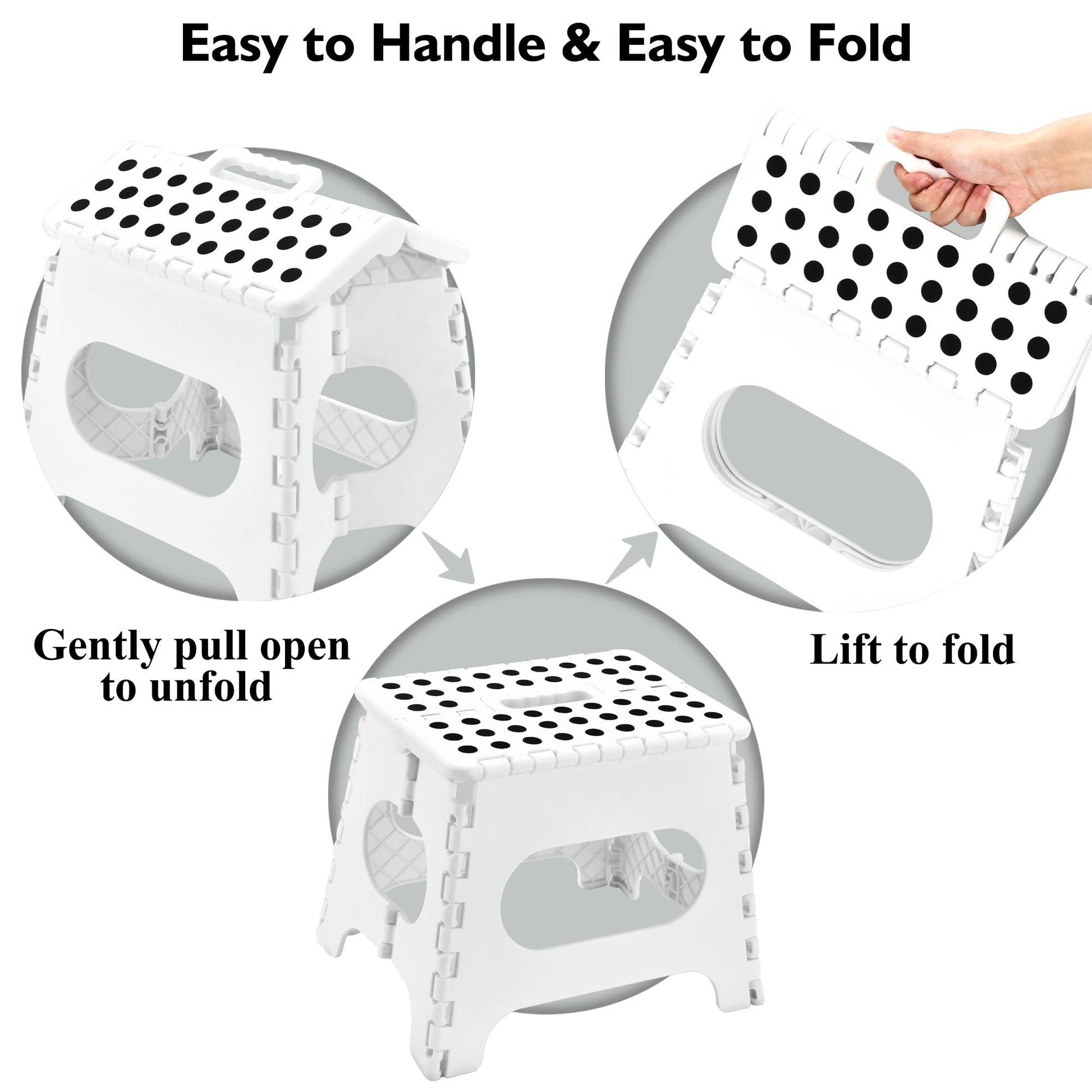 Easy to Handle & Easy to Fold

Gently pull open to unfold

Lift to fold