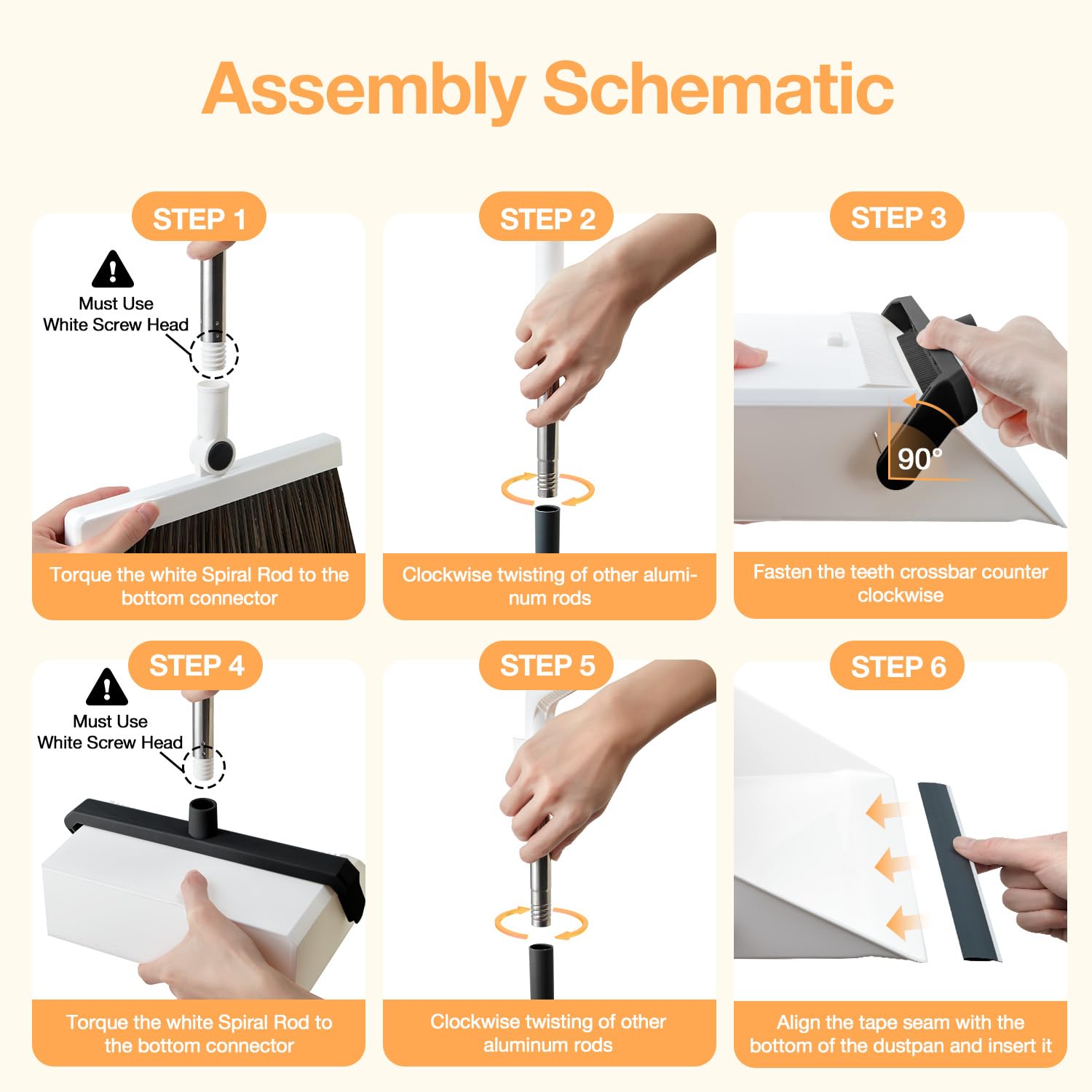 Assembly Schematic

STEP 1

Must Use
White Screw Head

Torque the white Spiral Rod to the bottom connector

STEP 2

Clockwise twisting of other aluminum rods

STEP 3

90°

Fasten the teeth crossbar counter clockwise

STEP 4

Must Use
White Screw Head

Torque the white Spiral Rod to the bottom connector

STEP 5

Clockwise twisting of other aluminum rods

STEP 6

Align the tape seam with the bottom of the dustpan and insert it