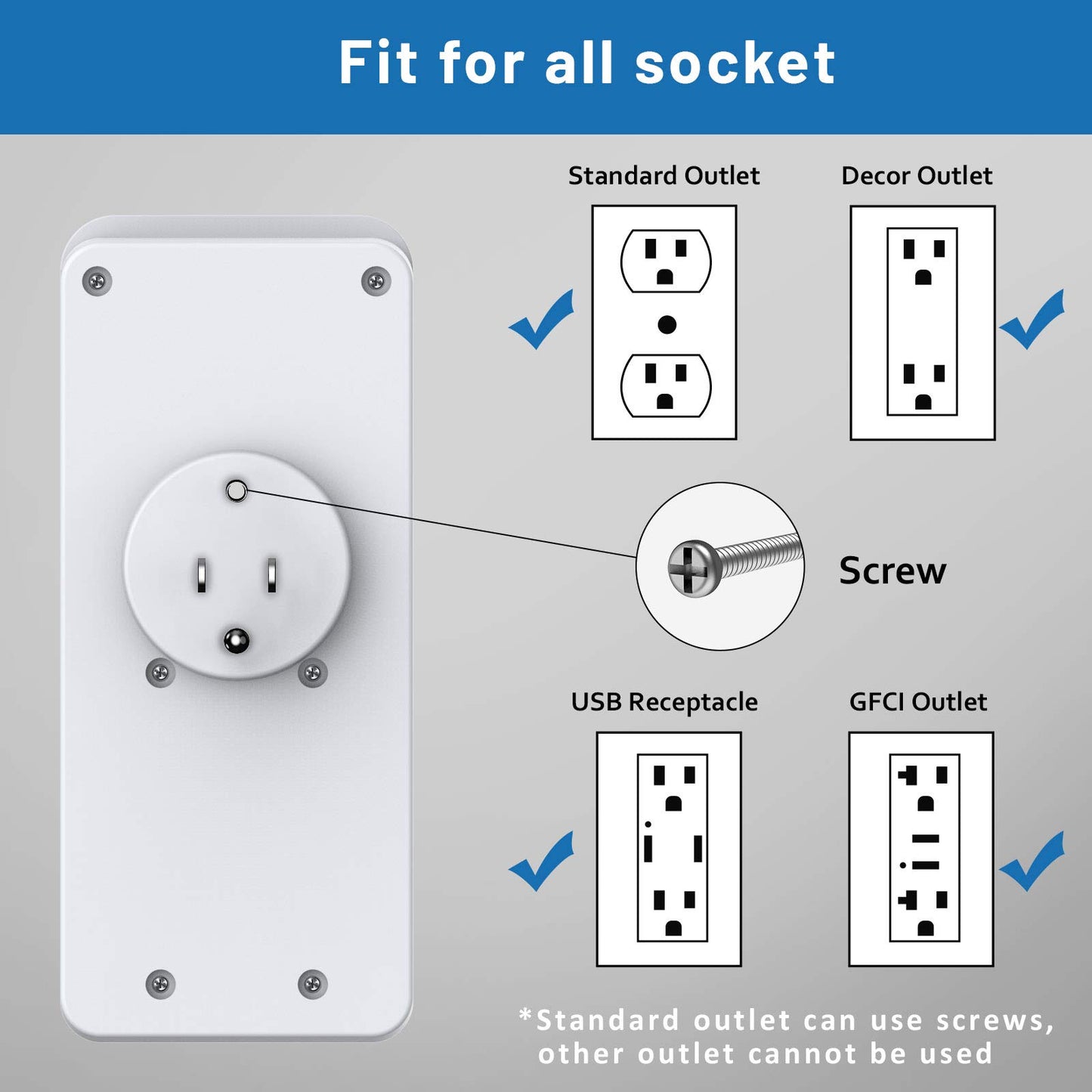 Fit for all socket

Standard Outlet

Decor Outlet

Screw

USB Receptacle

GFCI Outlet

*Standard outlet can use screws, other outlet cannot be used