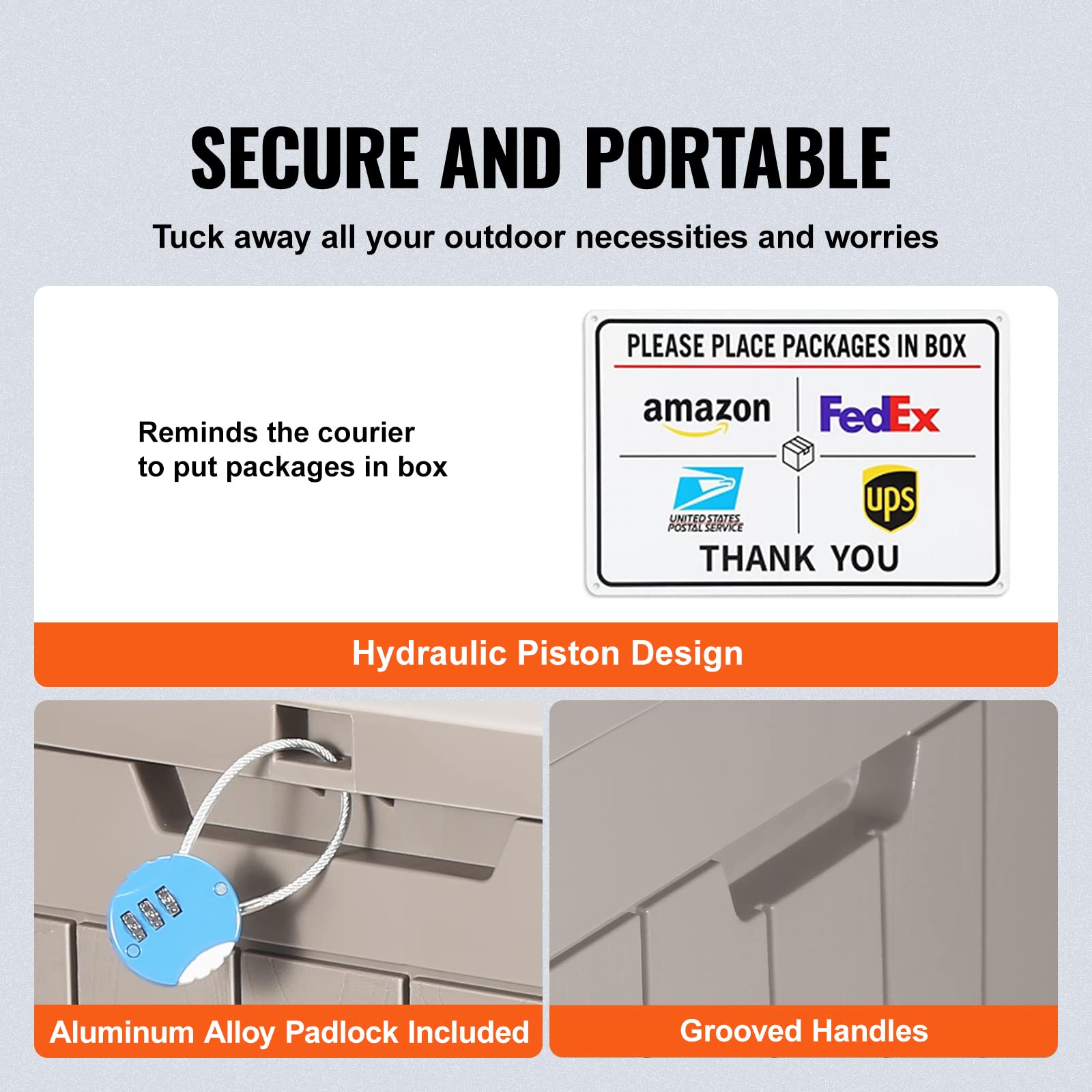 SECURE AND PORTABLE

Tuck away all your outdoor necessities and worries

Reminds the courier to put packages in box

PLEASE PLACE PACKAGES IN BOX

amazon

FedEx

UNITED STATES POSTAL SERVICE

ups

THANK YOU

Hydraulic Piston Design

Aluminum Alloy Padlock Included

Grooved Handles